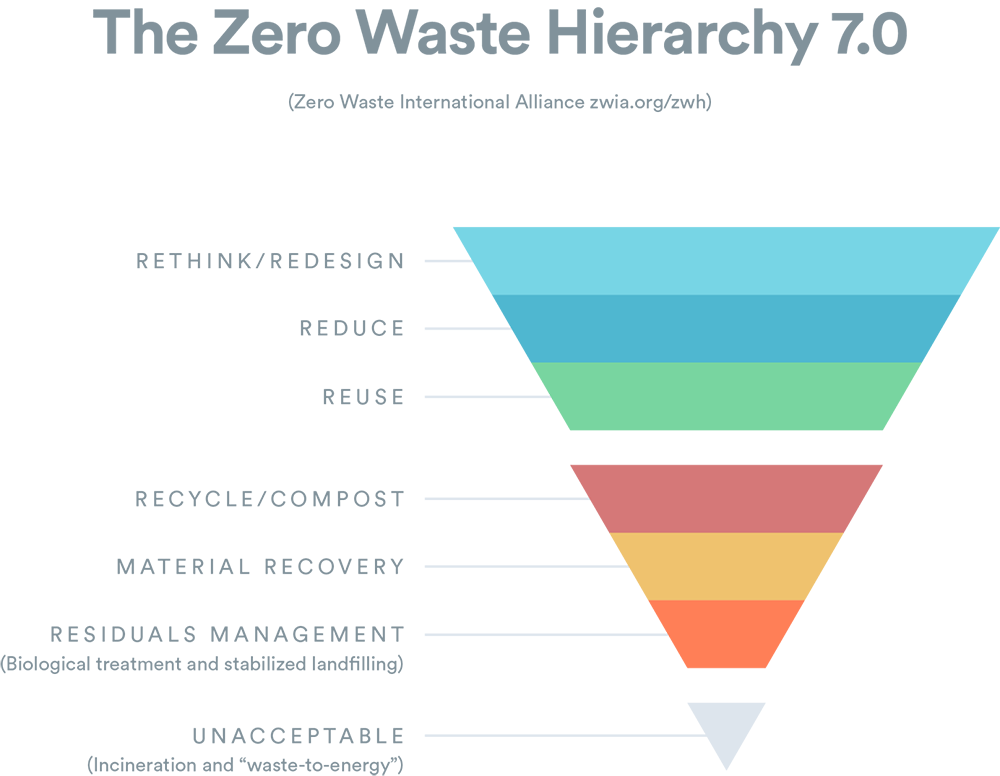 The Zero Waste Hierarchy 7.0

(Zero Waste International Alliance zwia.org/zwh)

RETHINK/REDESIGN

REDUCE

REUSE

RECYCLE/COMPOST

MATERIAL RECOVERY

RESIDUALS MANAGEMENT
(Biological treatment and stabilized landfilling)

UNACCEPTABLE
(Incineration and “waste-to-energy”)